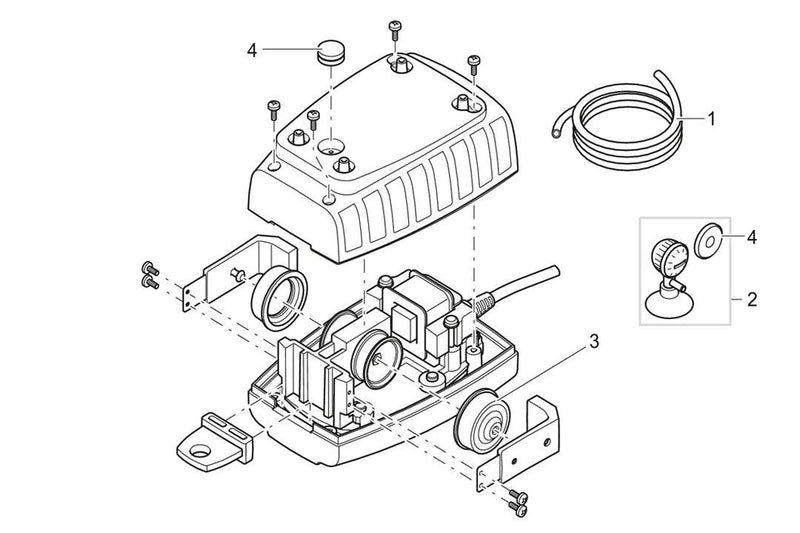 4
1
4
2
3